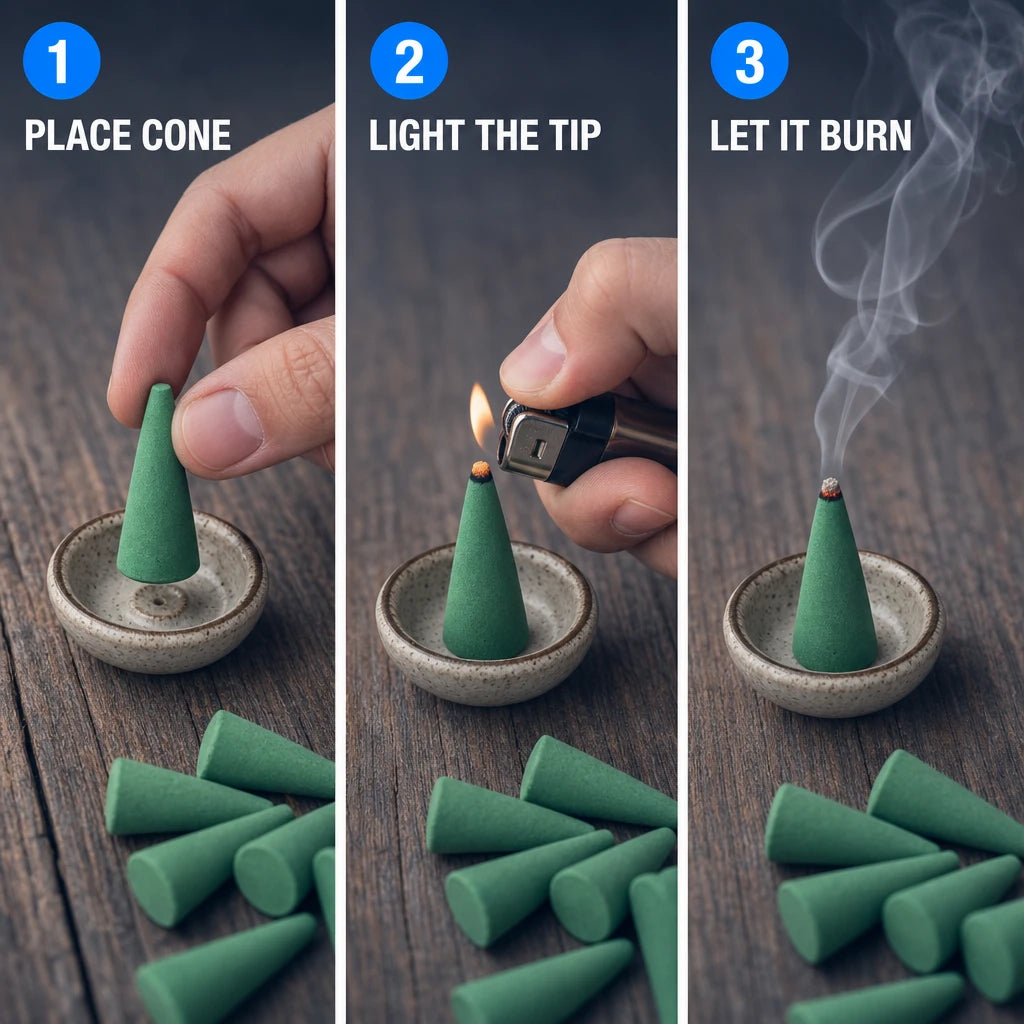 1
PLACE CONE

2
LIGHT THE TIP

3
LET IT BURN