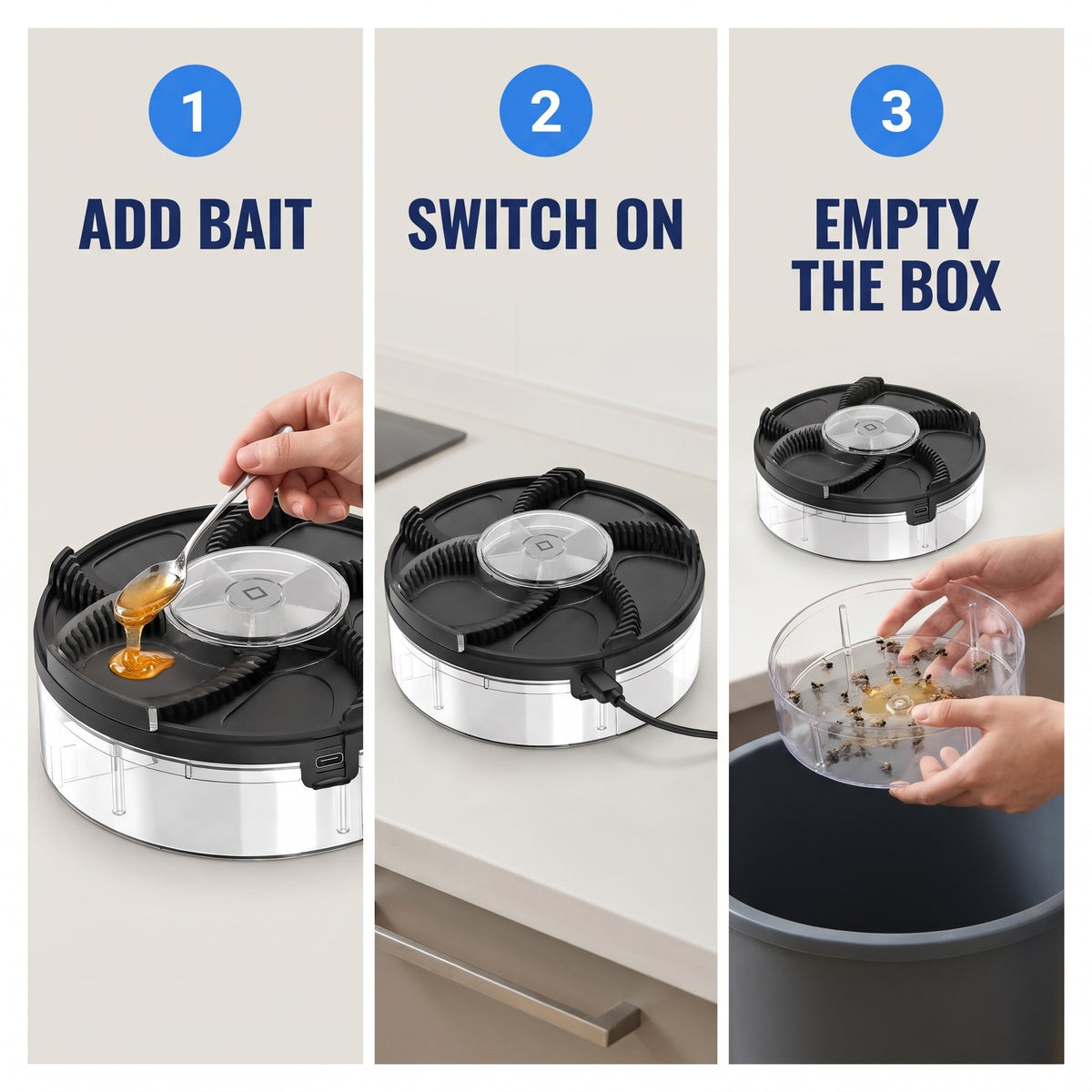 1

ADD BAIT

2

SWITCH ON

3

EMPTY THE BOX