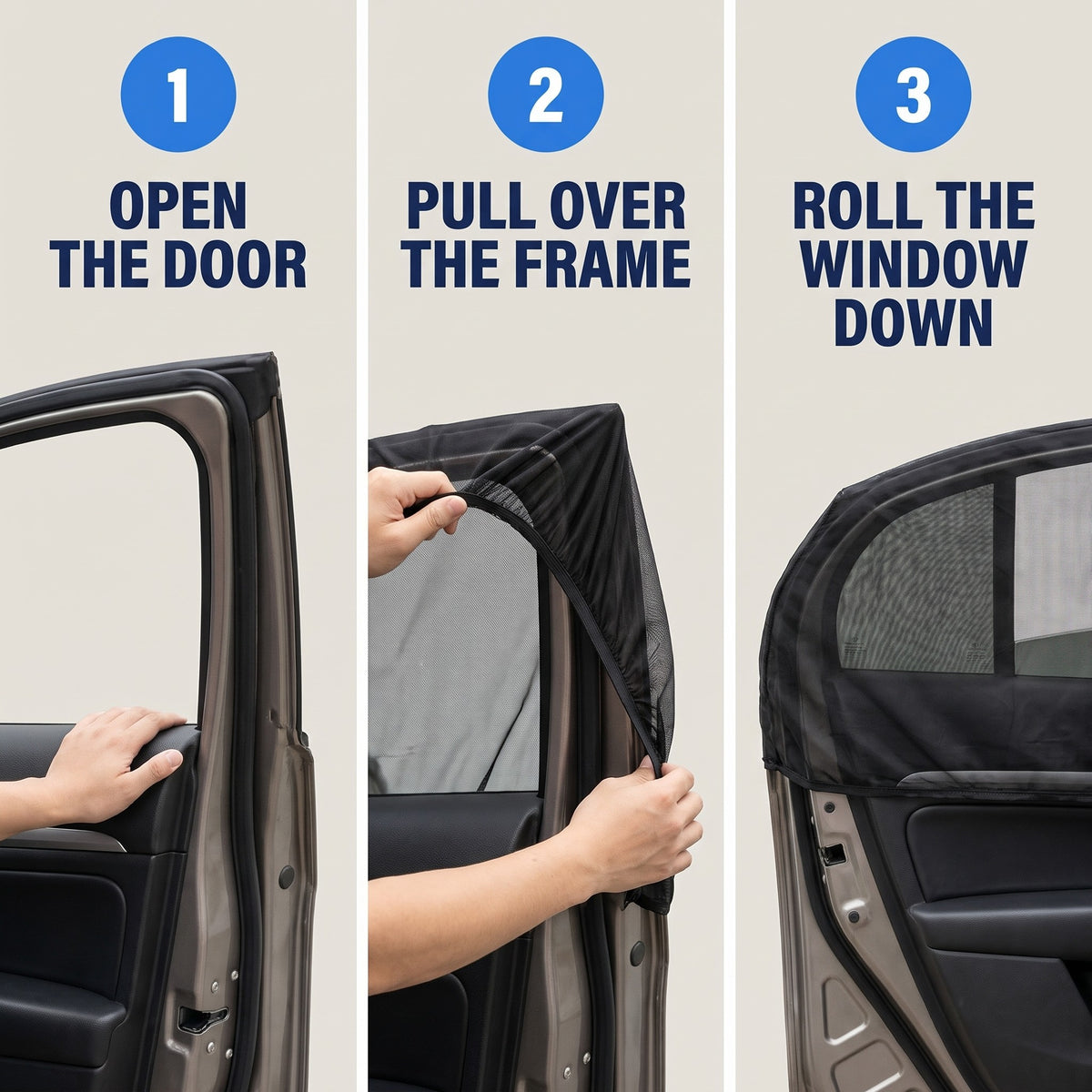 1

OPEN
THE DOOR

2

PULL OVER
THE FRAME

3

ROLL THE
WINDOW
DOWN