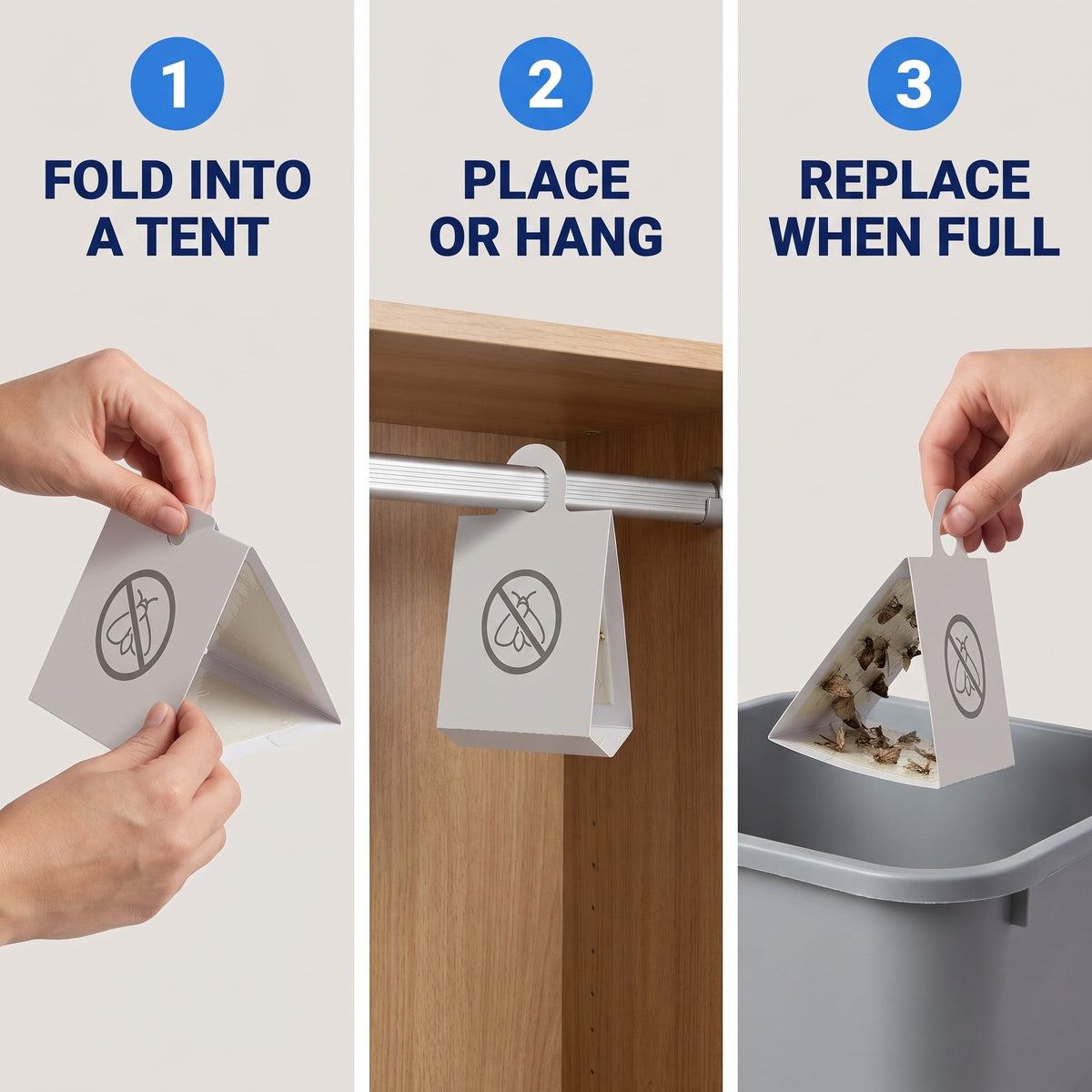 1

FOLD INTO A TENT

2

PLACE OR HANG

3

REPLACE WHEN FULL