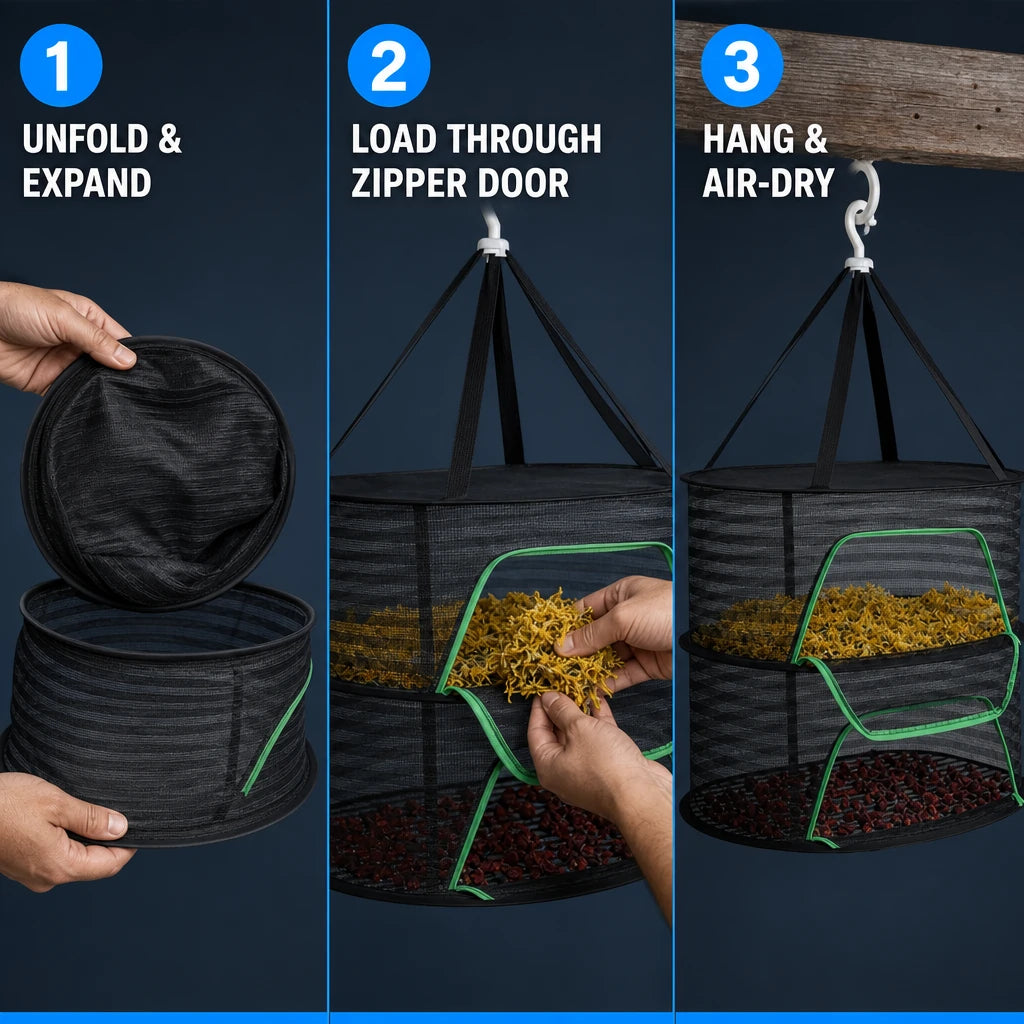 1
UNFOLD & EXPAND

2
LOAD THROUGH ZIPPER DOOR

3
HANG & AIR-DRY