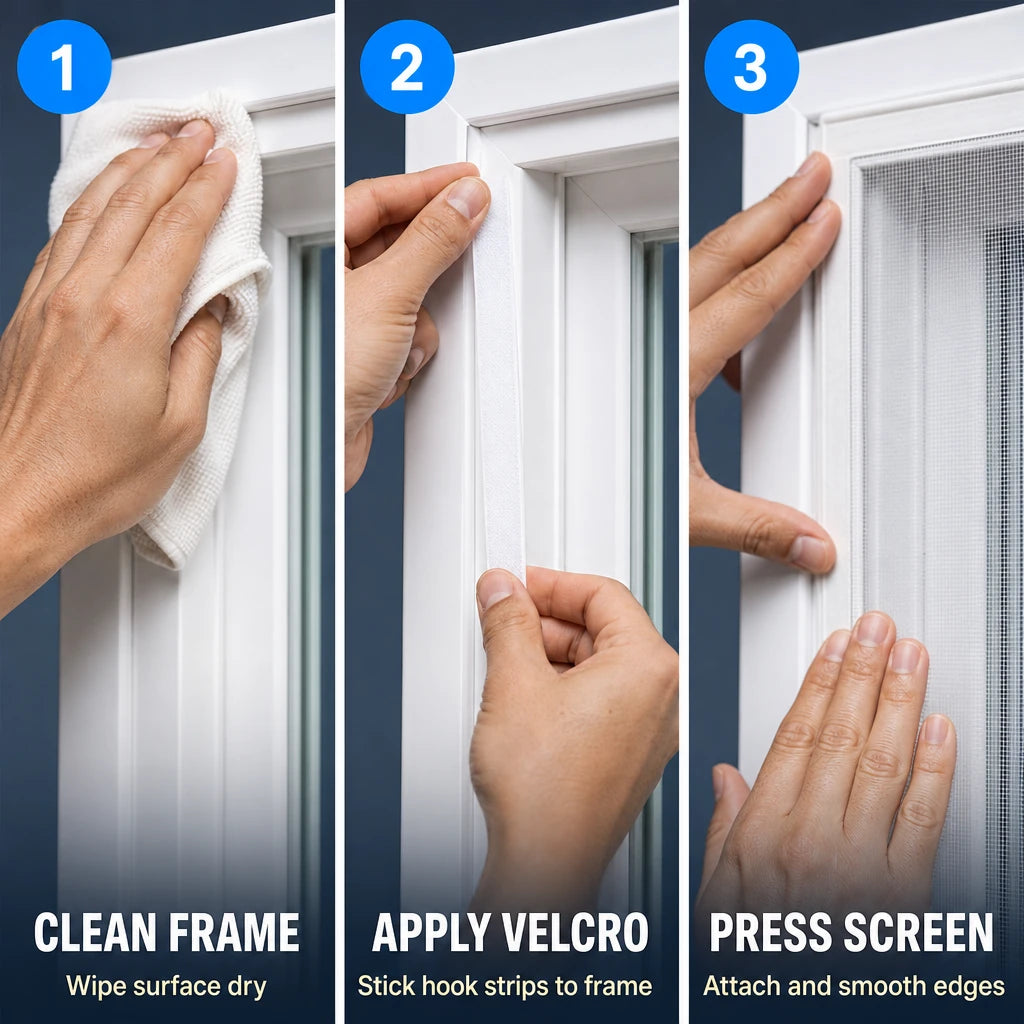 1

CLEAN FRAME

Wipe surface dry

2

APPLY VELCRO

Stick hook strips to frame

3

PRESS SCREEN

Attach and smooth edges