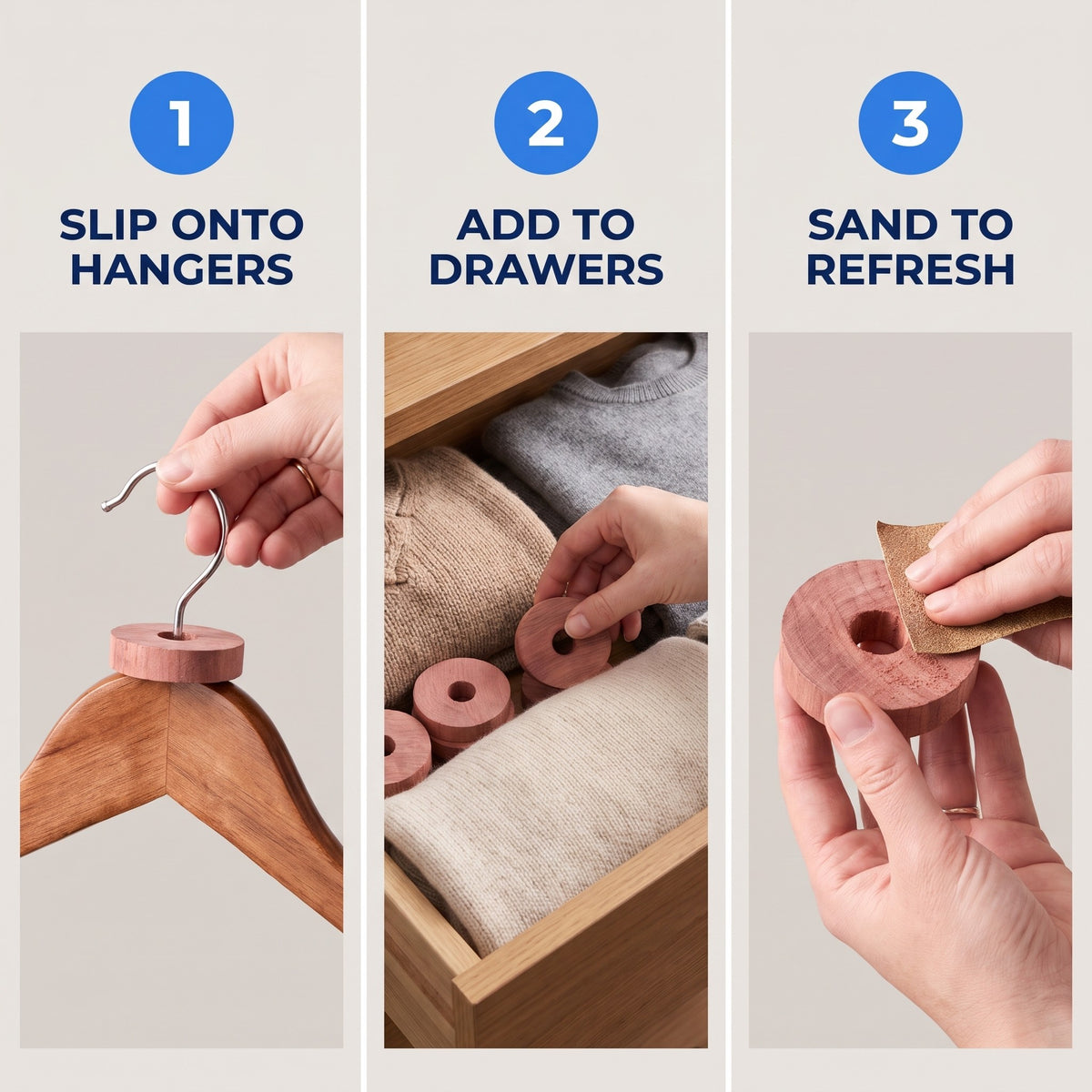 1

SLIP ONTO HANGERS

2

ADD TO DRAWERS

3

SAND TO REFRESH