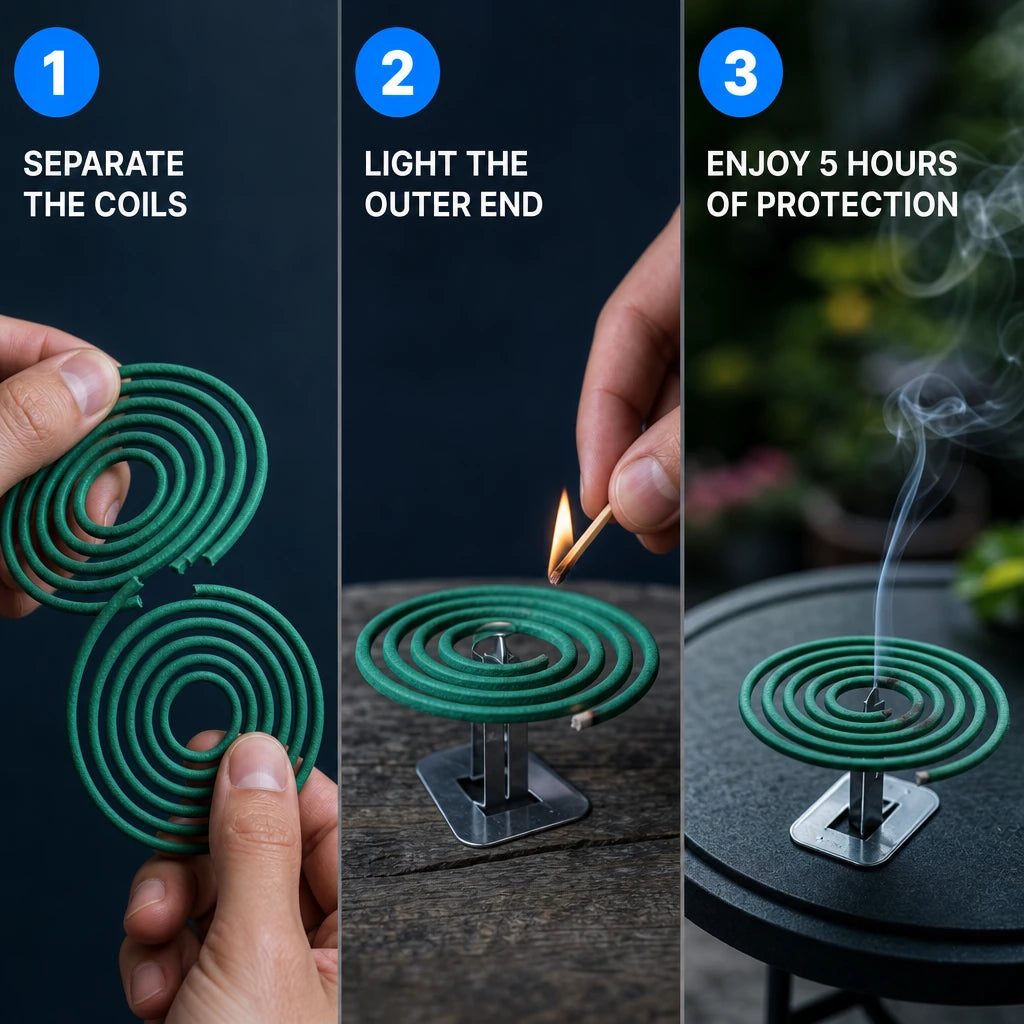 1

SEPARATE THE COILS

2

LIGHT THE OUTER END

3

ENJOY 5 HOURS OF PROTECTION