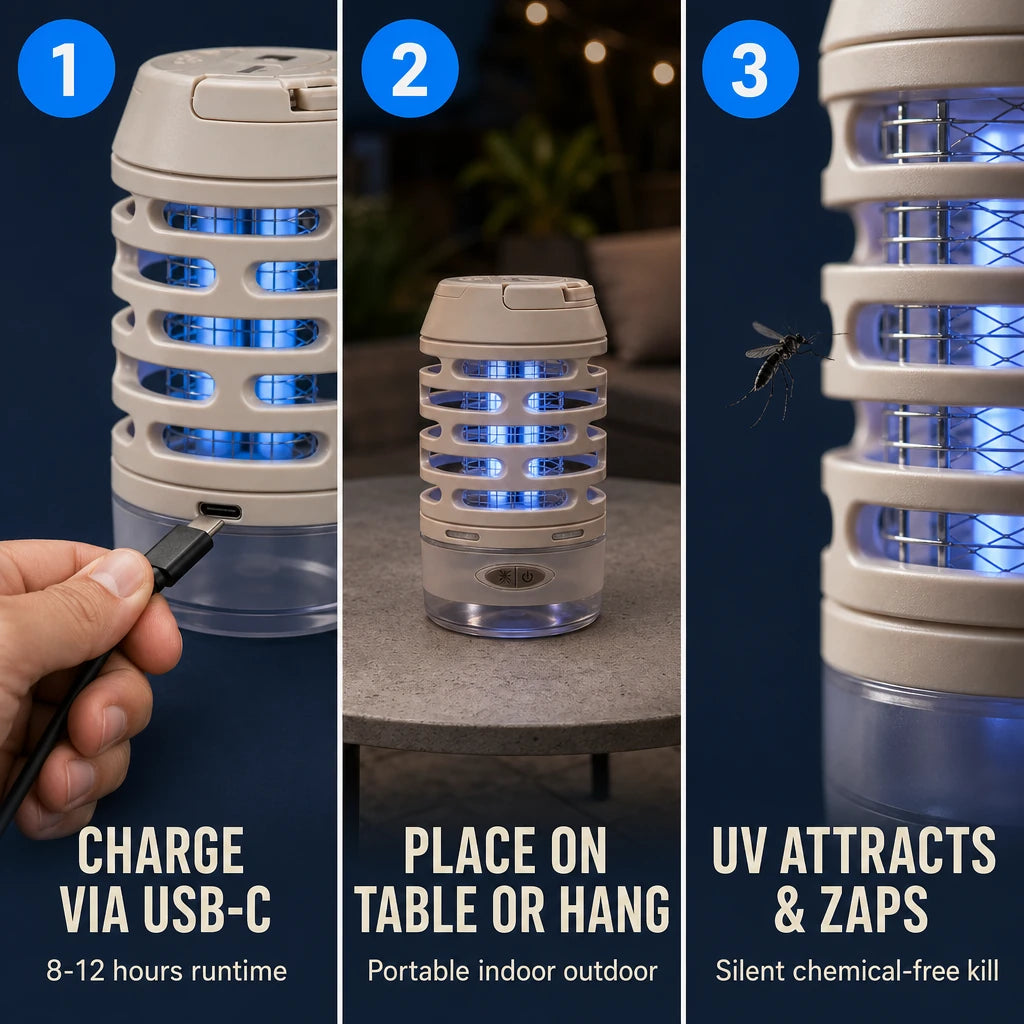 1

CHARGE VIA USB-C

8-12 hours runtime

2

PLACE ON TABLE OR HANG

Portable indoor outdoor

3

UV ATTRACTS & ZAPS

Silent chemical-free kill