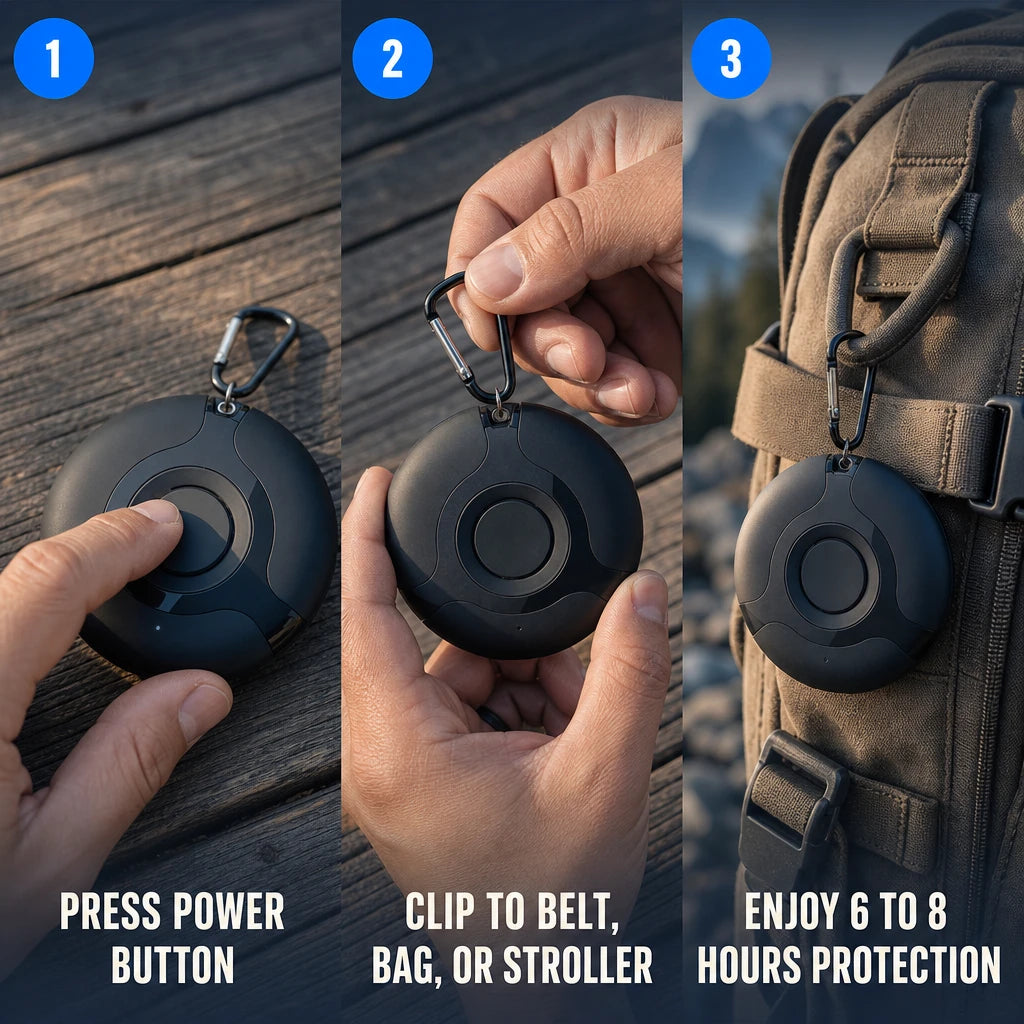 1

PRESS POWER BUTTON

2

CLIP TO BELT, BAG, OR STROLLER

3

ENJOY 6 TO 8 HOURS PROTECTION