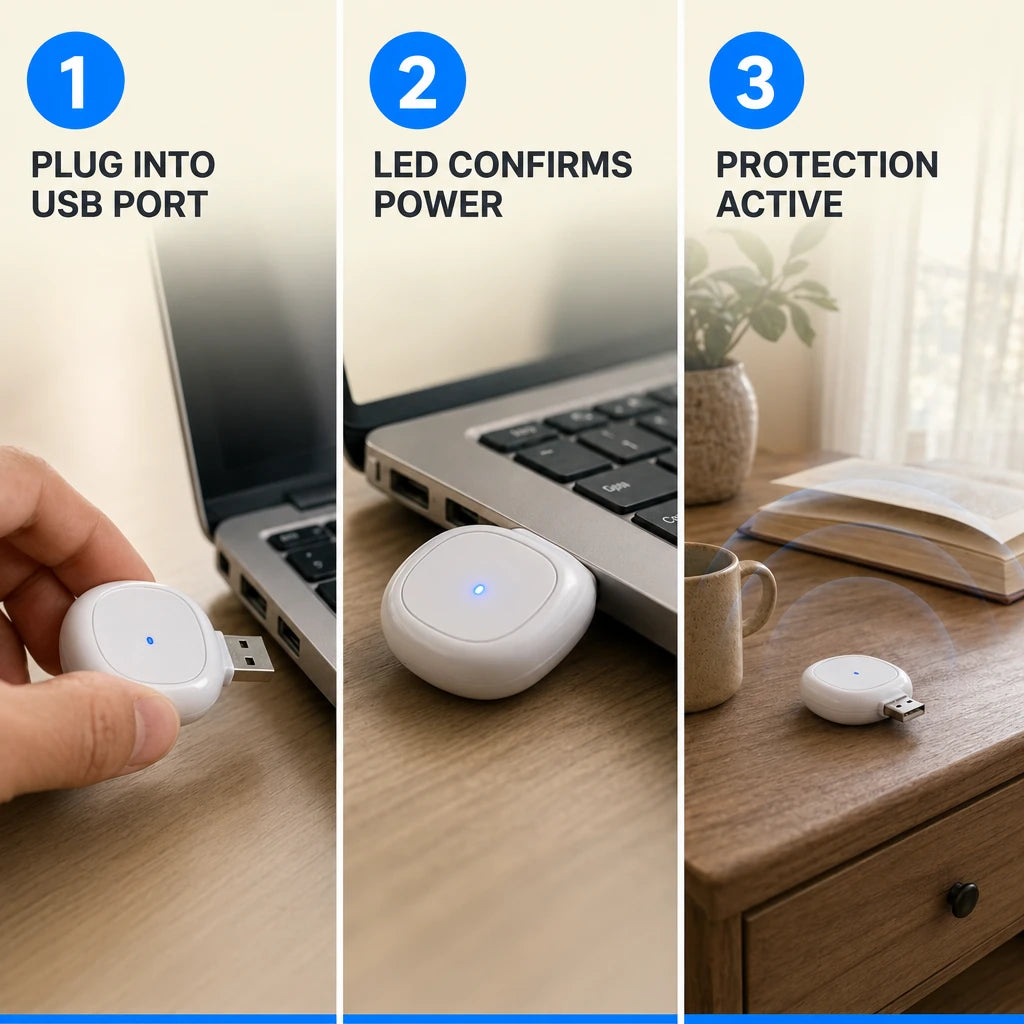 1
PLUG INTO USB PORT

2
LED CONFIRMS POWER

3
PROTECTION ACTIVE